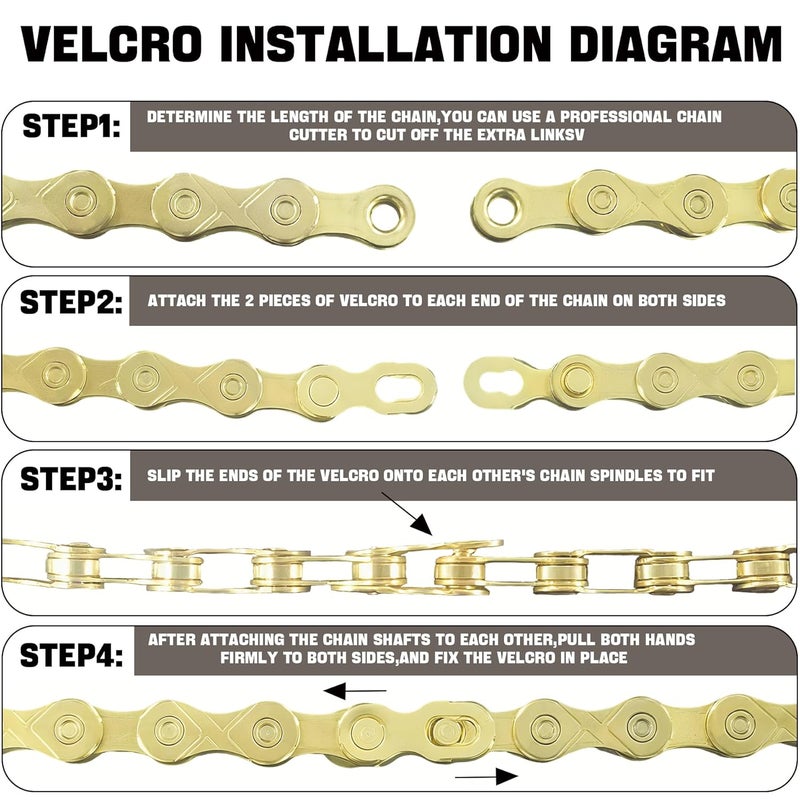 VELCRO INSTALLATION DIAGRAM

STEP1: DETERMINE THE LENGTH OF THE CHAIN,YOU CAN USE A PROFESSIONAL CHAIN CUTTER TO CUT OFF THE EXTRA LINKSV

STEP2: ATTACH THE 2 PIECES OF VELCRO TO EACH END OF THE CHAIN ON BOTH SIDES

STEP3: SLIP THE ENDS OF THE VELCRO ONTO EACH OTHER'S CHAIN SPINDLES TO FIT

STEP4: AFTER ATTACHING THE CHAIN SHAFTS TO EACH OTHER,PULL BOTH HANDS FIRMLY TO BOTH SIDES,AND FIX THE VELCRO IN PLACE